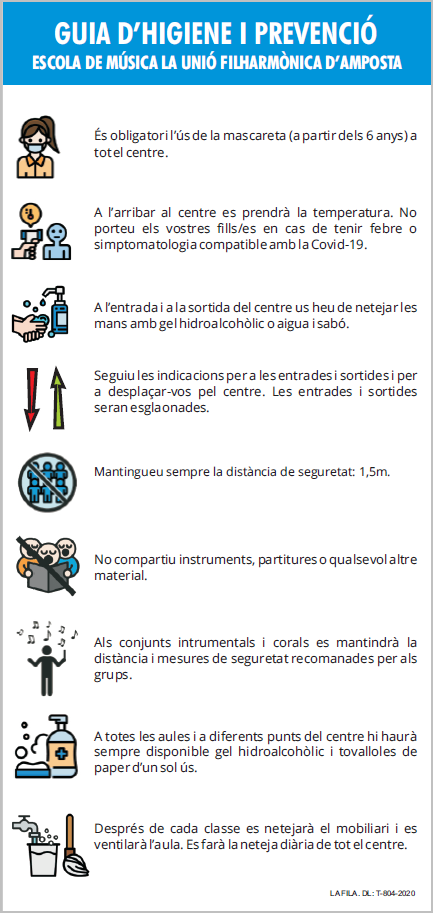 GUIA D'HIGIENE I PREVENCIÓ
ESCOLA DE MÚSICA LA UNIÓ FILHARMÒNICA D'AMPOSTA

És obligatori l'ús de la mascareta (a partir dels 6 anys) a tot el centre.

A l'arribar al centre es prendrà la temperatura. No porteu els vostres fills/es en cas de tenir febre o simptomatologia compatible amb la Covid-19.

A l'entrada i a la sortida del centre us heu de netejar les mans amb gel hidroalcohòlic o aigua i sabó.

Seguiu les indicacions per a les entrades i sortides i per a desplaçar-vos pel centre. Les entrades i sortides seran esglaonades.

Mantingueu sempre la distància de seguretat: 1,5m.

No compartiu instruments, partitures o qualsevol altre material.

Als conjunts intrumentals i corals es mantindrà la distància i mesures de seguretat recomanades per als grups.

A totes les aules i a diferents punts del centre hi haurà sempre disponible gel hidroalcohòlic i tovalloles de paper d'un sol ús.

Després de cada classe es netejarà el mobiliari i es ventilarà l'aula. Es farà la neteja diària de tot el centre.

LA FILA. DL: T-804-2020